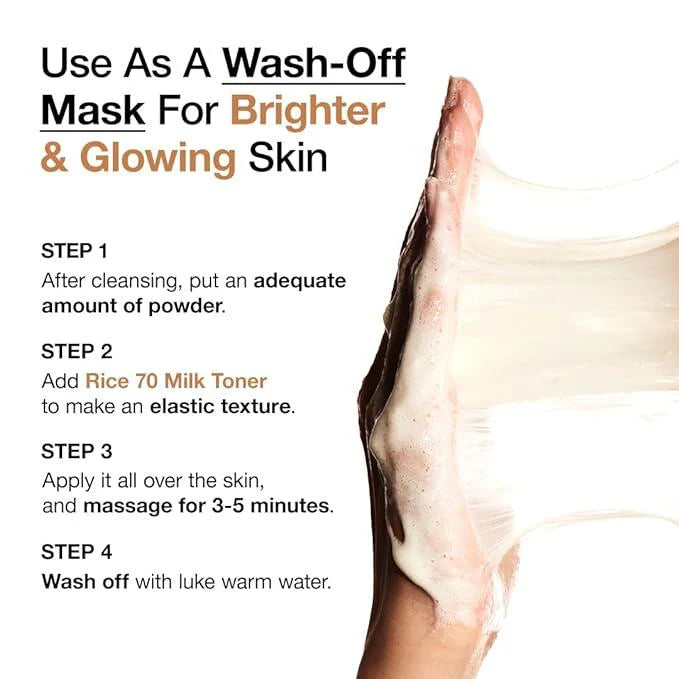 Use As A Wash-Off Mask For Brighter & Glowing Skin

STEP 1
After cleansing, put an adequate amount of powder.

STEP 2
Add Rice 70 Milk Toner to make an elastic texture.

STEP 3
Apply it all over the skin, and massage for 3-5 minutes.

STEP 4
Wash off with luke warm water.